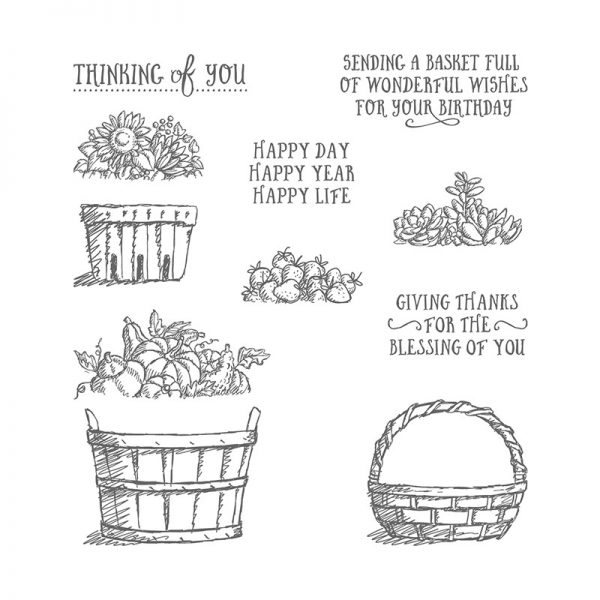 THINKING of YOU

SENDING A BASKET FULL OF WONDERFUL WISHES FOR YOUR BIRTHDAY

HAPPY DAY
HAPPY YEAR
HAPPY LIFE

GIVING THANKS FOR THE BLESSING OF YOU